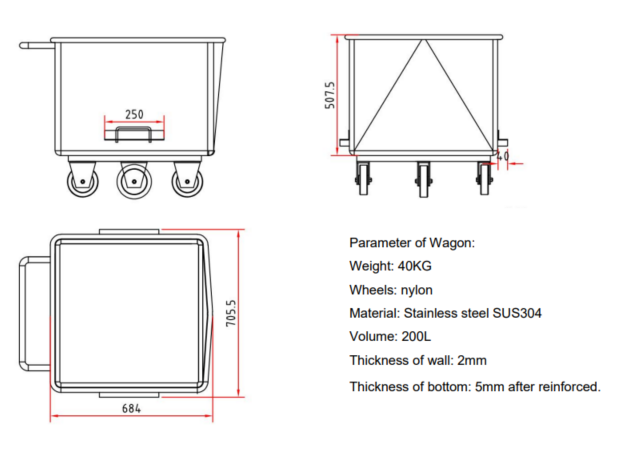 250

507.5

40

705.5

684

Parameter of Wagon:

Weight: 40KG

Wheels: nylon

Material: Stainless steel SUS304

Volume: 200L

Thickness of wall: 2mm

Thickness of bottom: 5mm after reinforced.